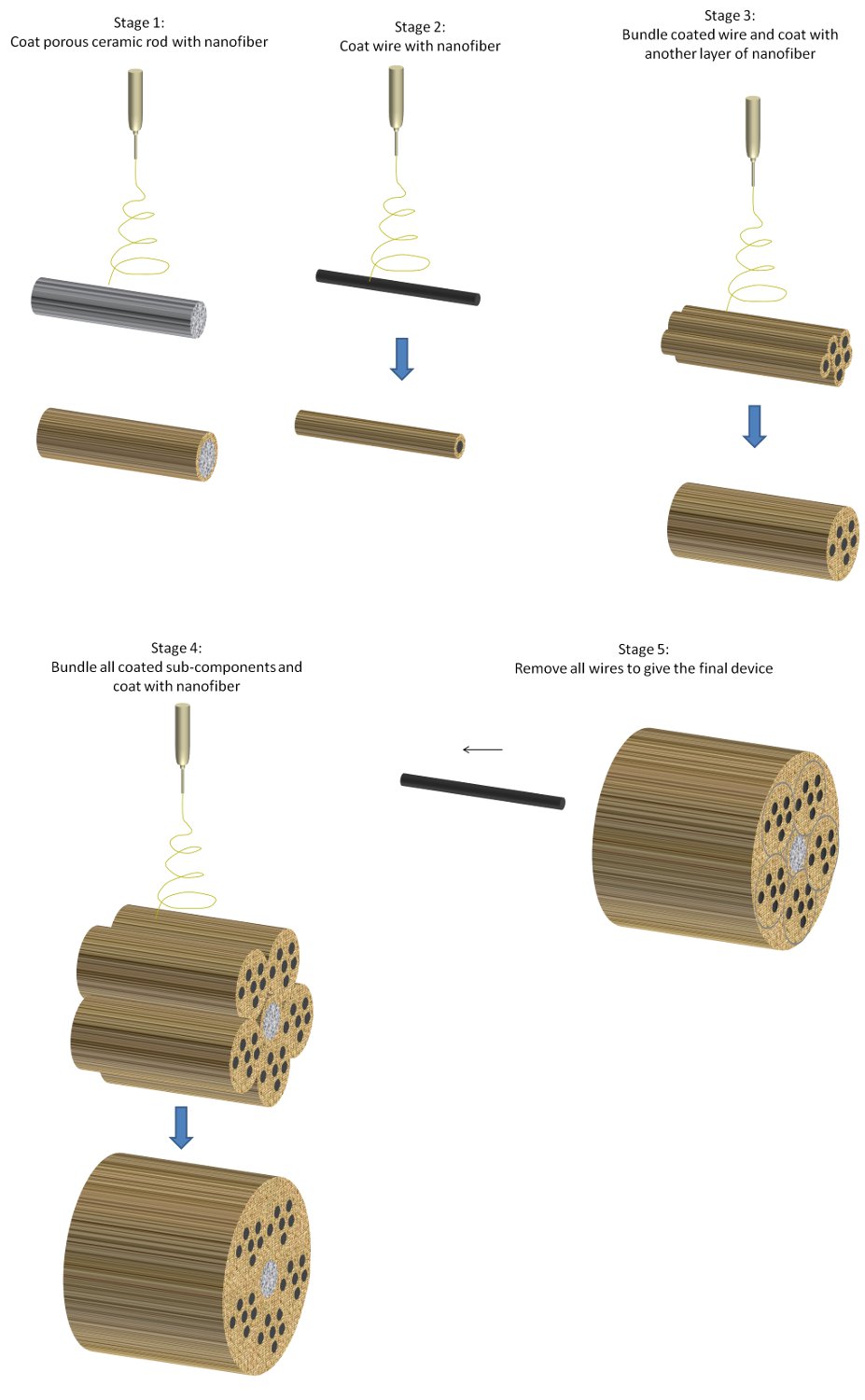 Stage 1:
Coat porous ceramic rod with nanofiber

Stage 2:
Coat wire with nanofiber

Stage 3:
Bundle coated wire and coat with another layer of nanofiber

Stage 4:
Bundle all coated sub-components and coat with nanofiber

Stage 5:
Remove all wires to give the final device